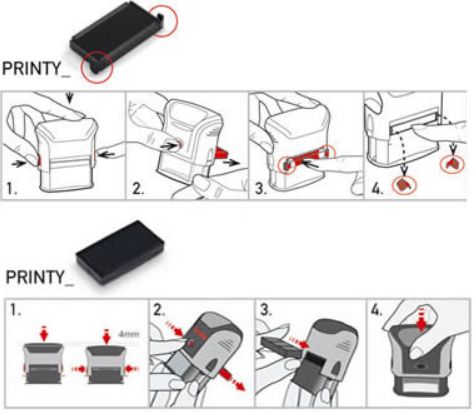 PRINTY_

1.

2.

3.

4.

PRINTY_

1.

4mm

2.

3.

4.