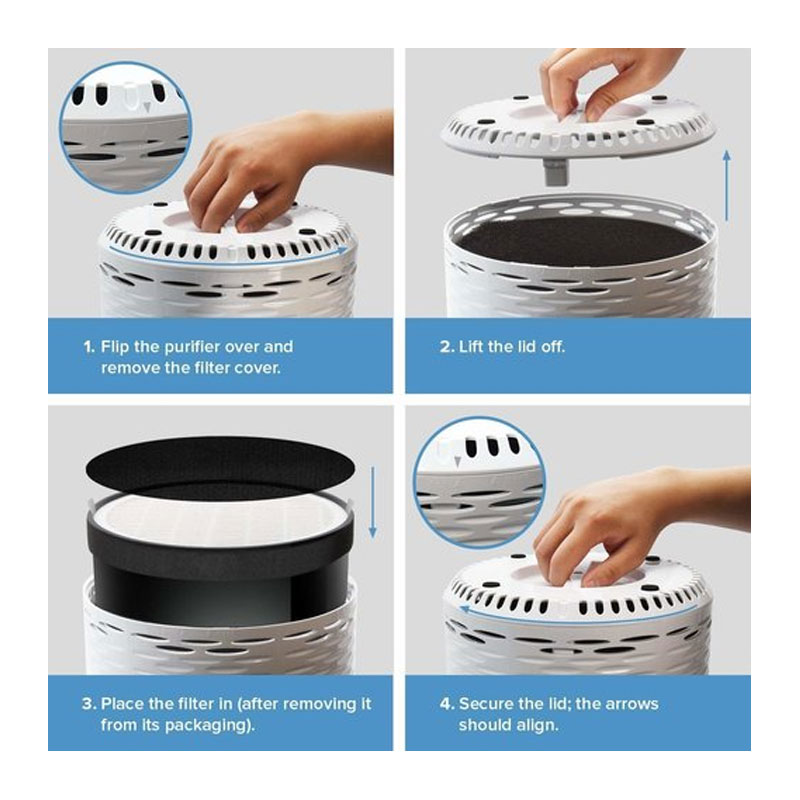 1. Flip the purifier over and remove the filter cover.

2. Lift the lid off.

3. Place the filter in (after removing it from its packaging).

4. Secure the lid; the arrows should align.